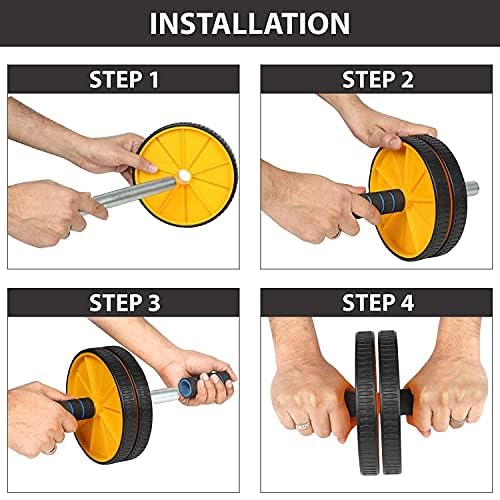 INSTALLATION

STEP 1

STEP 2

STEP 3

STEP 4